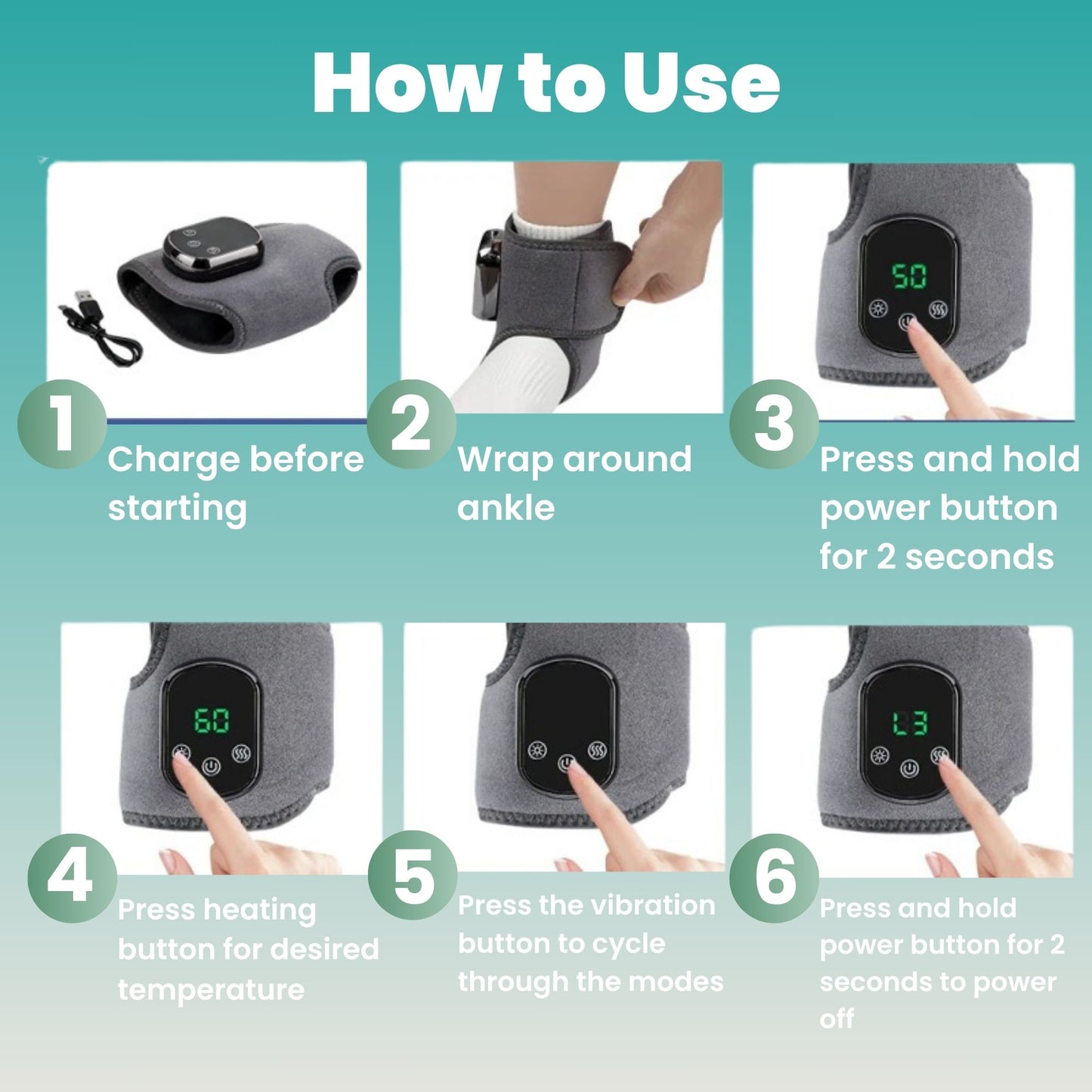 How to Use

50

1
Charge before starting

2
Wrap around ankle

3
Press and hold power button for 2 seconds

60

L3

4
Press heating button for desired temperature

5
Press the vibration button to cycle through the modes

6
Press and hold power button for 2 seconds to power off